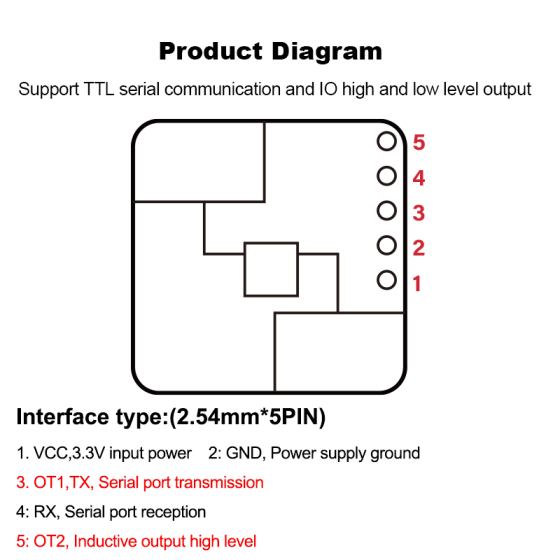 Product Diagram

Support TTL serial communication and IO high and low level output

5
4
3
2
1

Interface type:(2.54mm*5PIN)

1. VCC,3.3V input power 2: GND, Power supply ground

3. OT1,TX, Serial port transmission

4: RX, Serial port reception

5: OT2, Inductive output high level